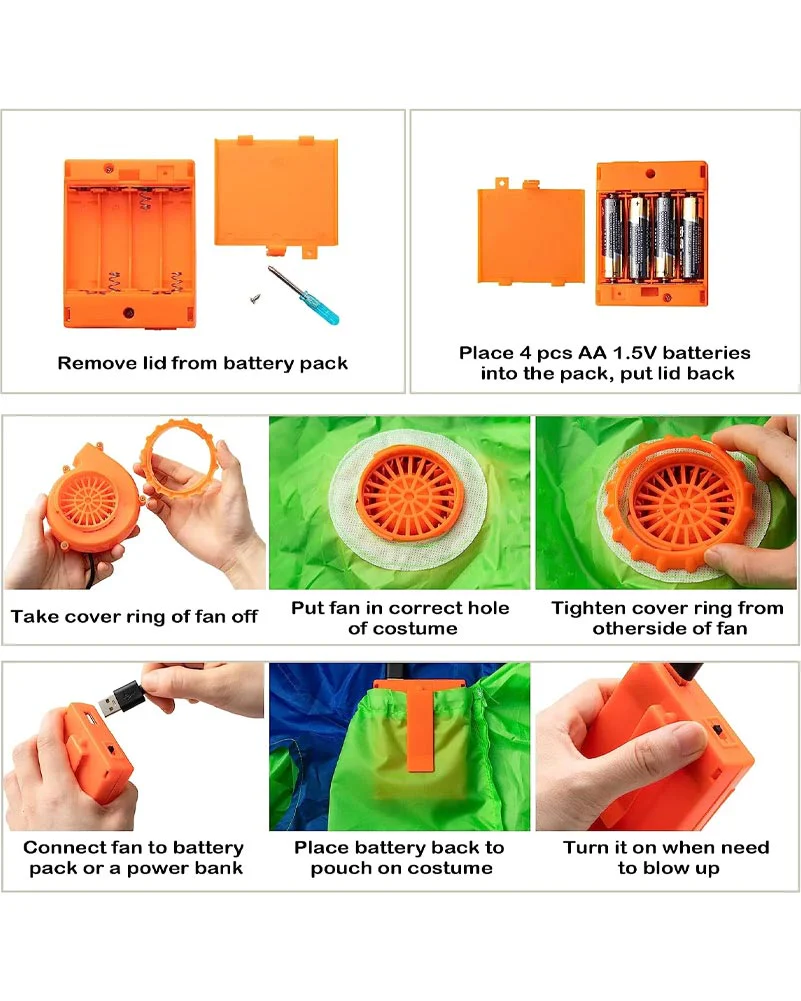 Remove lid from battery pack

Place 4 pcs AA 1.5V batteries into the pack, put lid back

Take cover ring of fan off

Put fan in correct hole of costume

Tighten cover ring from otherside of fan

Connect fan to battery pack or a power bank

Place battery back to pouch on costume

Turn it on when need to blow up