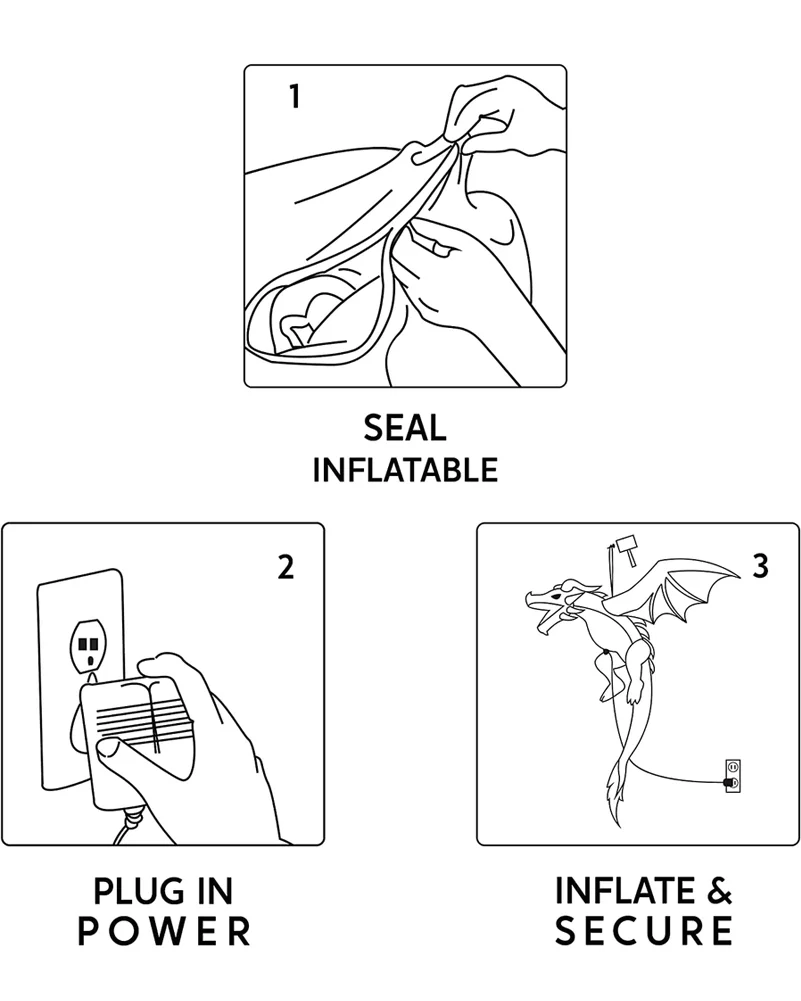 1

SEAL
INFLATABLE

2

PLUG IN
POWER

3

INFLATE &
SECURE